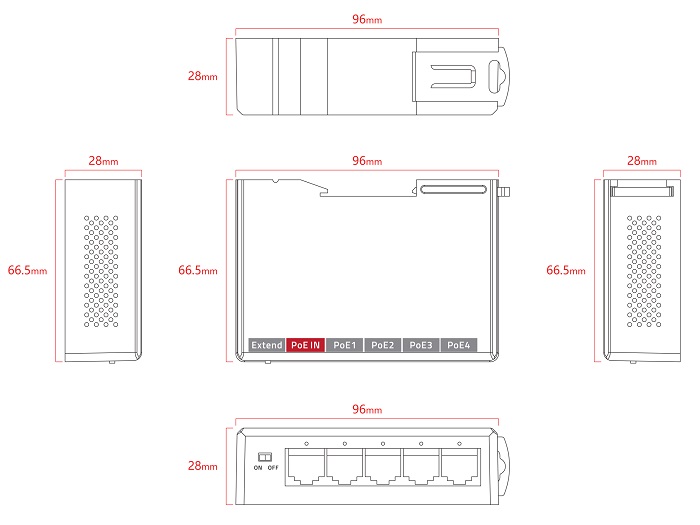 96mm

28mm

28mm

96mm

28mm

66.5mm

66.5mm

66.5mm

Extend PoE IN PoE1 PoE2 PoE3 PoE4

96mm

28mm

ON OFF